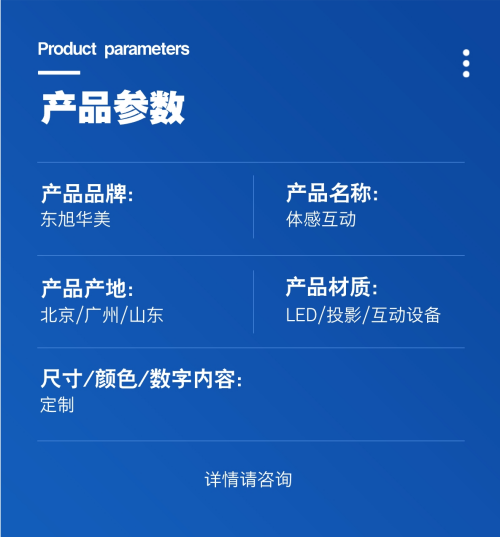 Product parameters

产品参数

产品品牌:
东旭华美

产品名称:
体感互动

产品产地:
北京/广州/山东

产品材质:
LED/投影/互动设备

尺寸/颜色/数字内容:
定制

详情请咨询